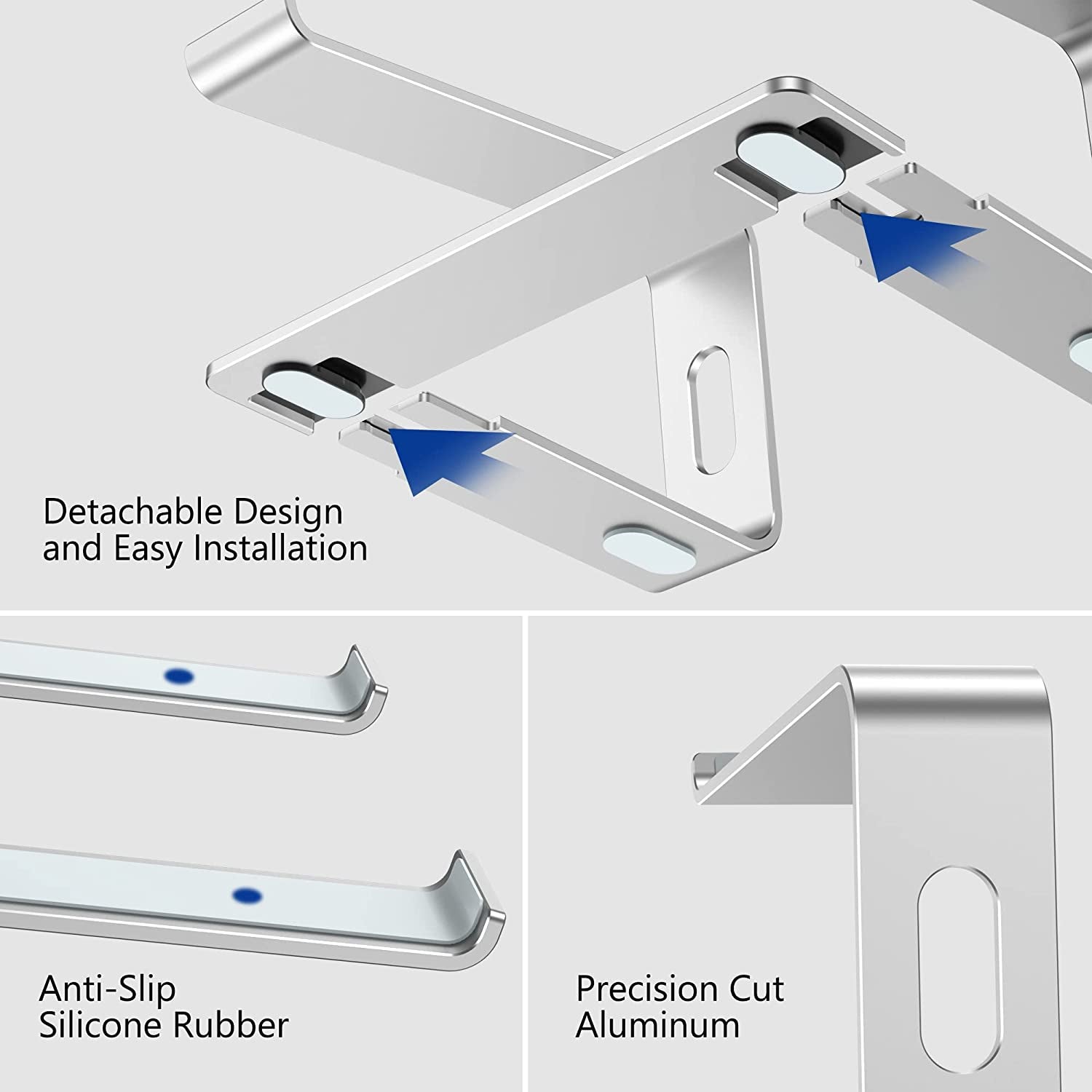 Detachable Design
and Easy Installation

Anti-Slip
Silicone Rubber

Precision Cut
Aluminum